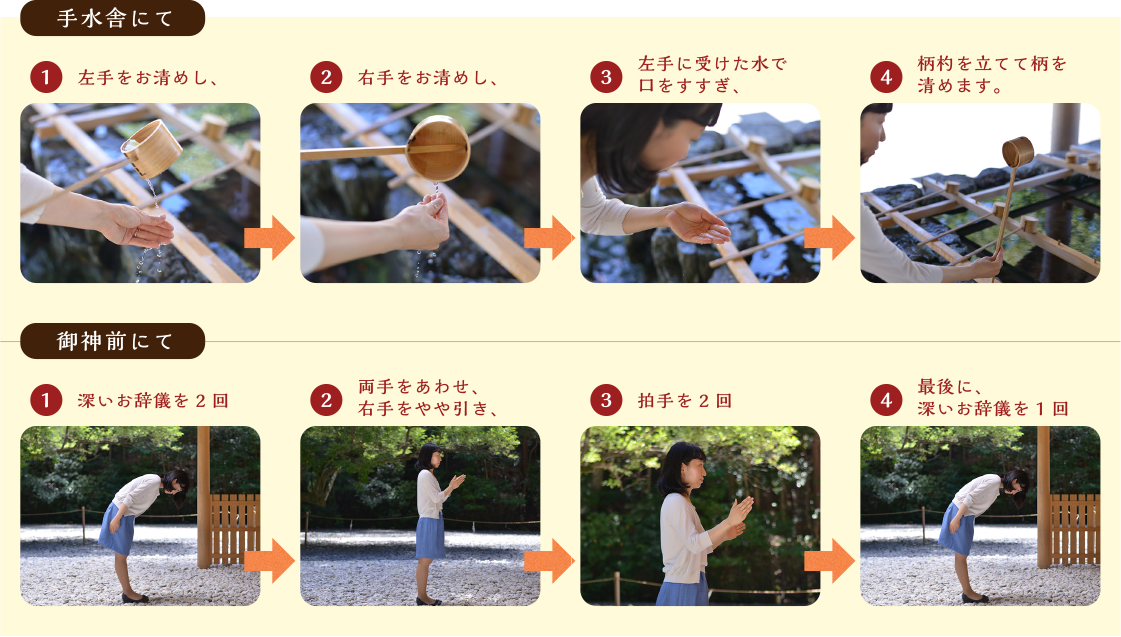 手水舎にて

1 左手をお清めし、

2 右手をお清めし、

3 左手に受けた水で口をすすぎ、

4 柄杓を立てて柄を清めます。

御神前にて

1 深いお辞儀を2回

2 両手をあわせ、右手をやや引き、

3 拍手を2回

4 最後に、深いお辞儀を1回